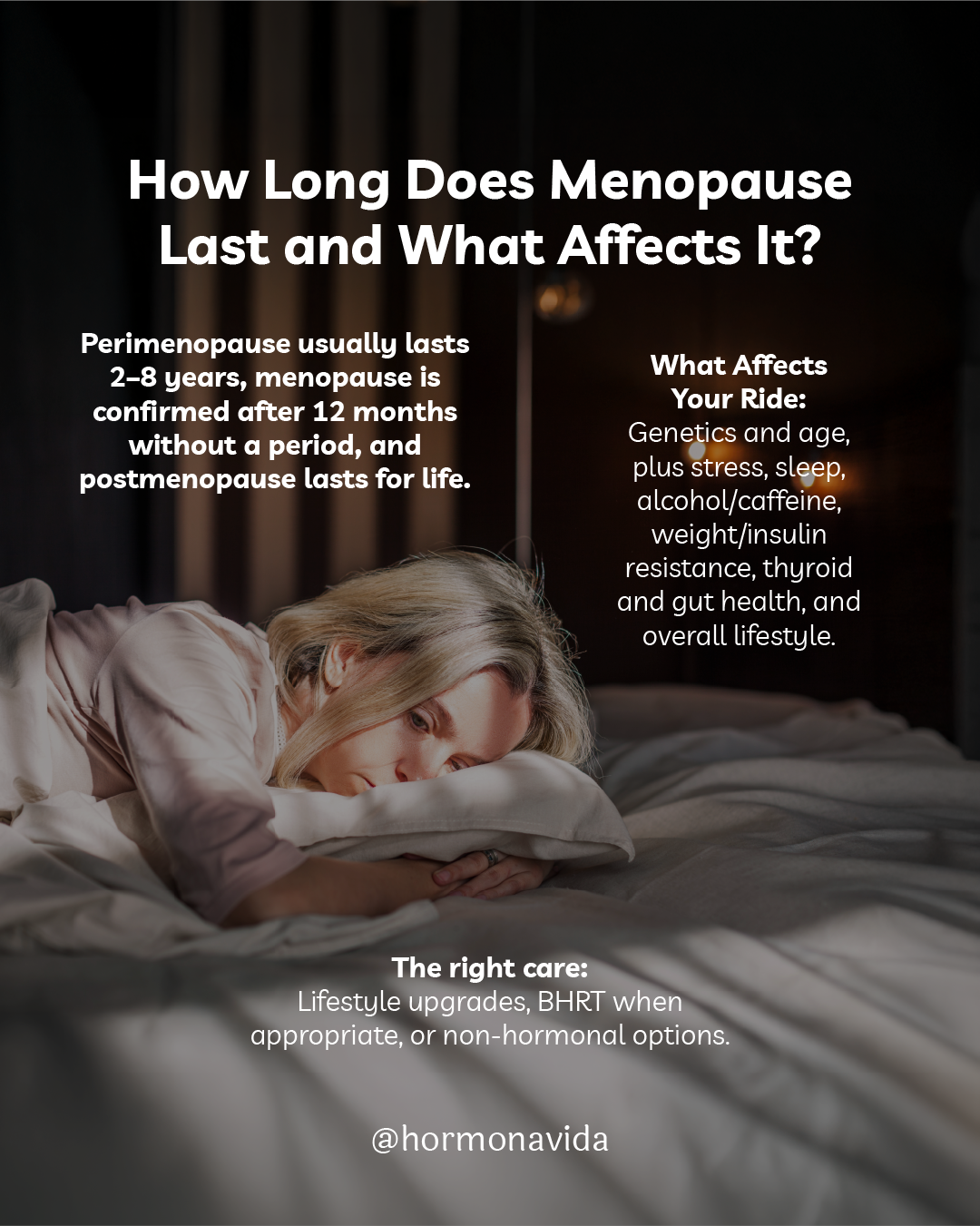 How Long Does Menopause Last and What Affects It?

Perimenopause usually lasts 2–8 years, menopause is confirmed after 12 months without a period, and postmenopause lasts for life.

What Affects Your Ride:
Genetics and age, plus stress, sleep, alcohol/caffeine, weight/insulin resistance, thyroid and gut health, and overall lifestyle.

The right care:
Lifestyle upgrades, BHRT when appropriate, or non-hormonal options.

@hormonavida