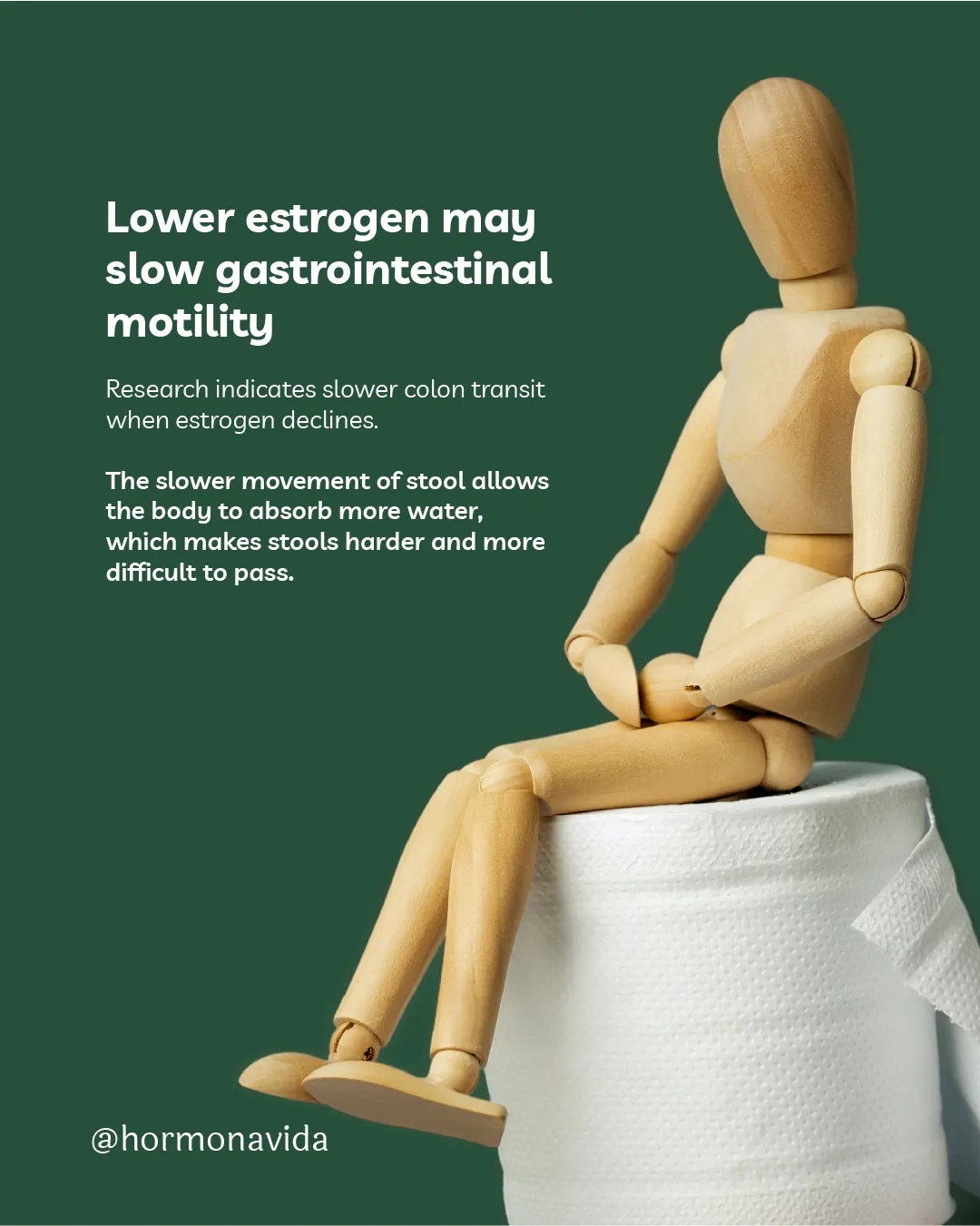 Lower estrogen may slow gastrointestinal motility

Research indicates slower colon transit when estrogen declines.

The slower movement of stool allows the body to absorb more water, which makes stools harder and more difficult to pass.

@hormonavida