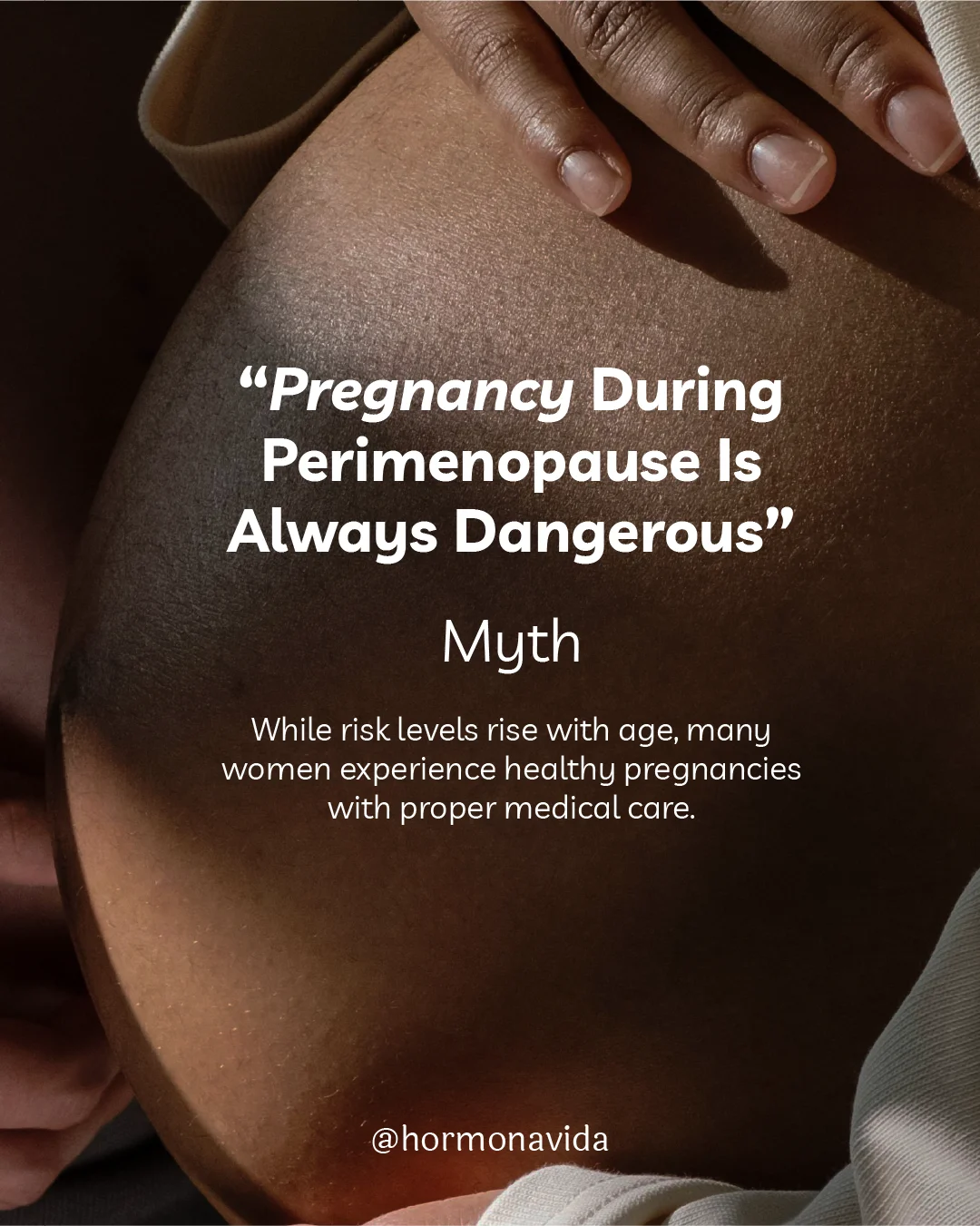 “Pregnancy During Perimenopause Is Always Dangerous”

Myth

While risk levels rise with age, many women experience healthy pregnancies with proper medical care.

@hormonavida