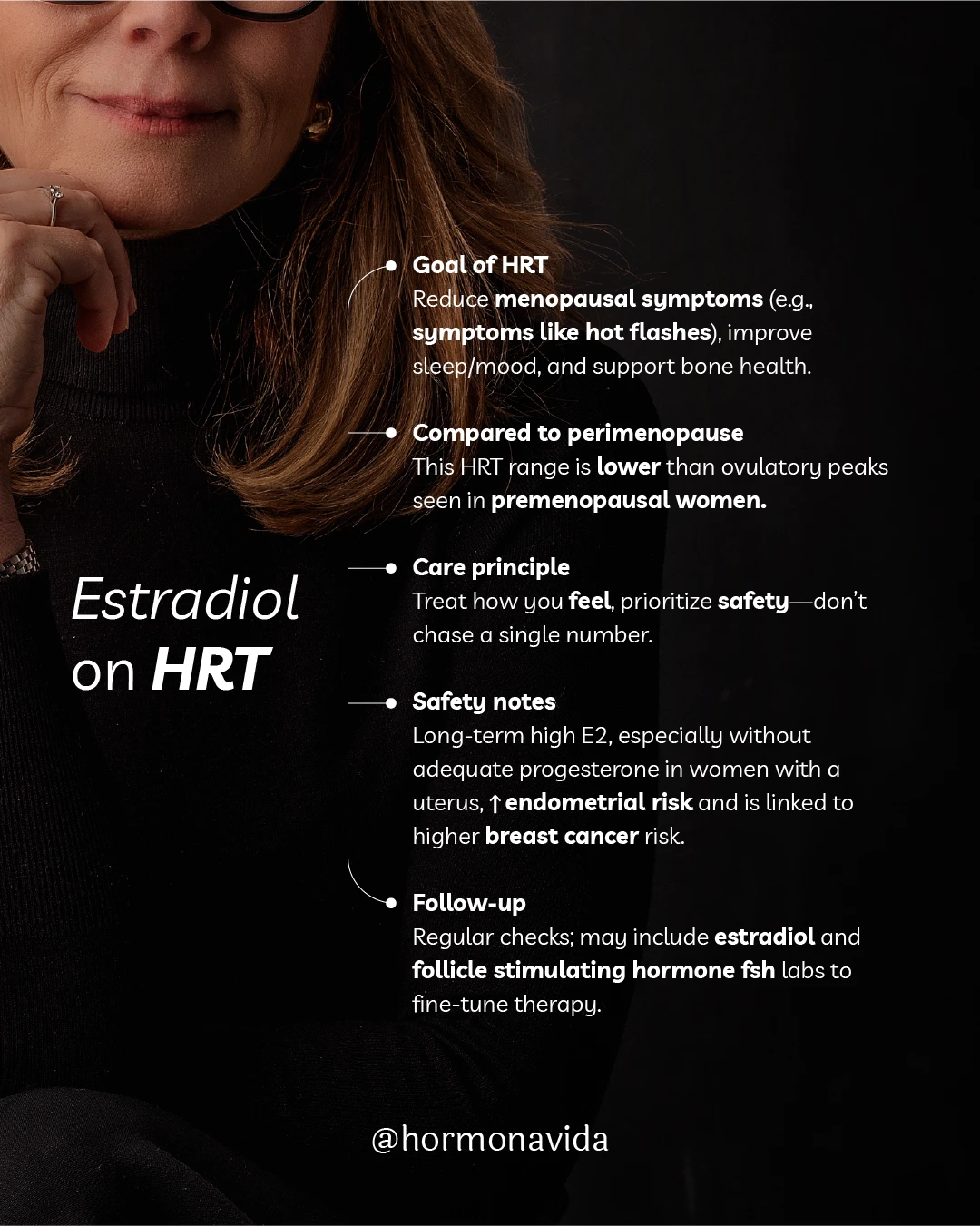 Estradiol on HRT

Goal of HRT
Reduce menopausal symptoms (e.g., symptoms like hot flashes), improve sleep/mood, and support bone health.

Compared to perimenopause
This HRT range is lower than ovulatory peaks seen in premenopausal women.

Care principle
Treat how you feel, prioritize safety—don't chase a single number.

Safety notes
Long-term high E2, especially without adequate progesterone in women with a uterus, ↑ endometrial risk and is linked to higher breast cancer risk.

Follow-up
Regular checks; may include estradiol and follicle stimulating hormone fsh labs to fine-tune therapy.

@hormonavida