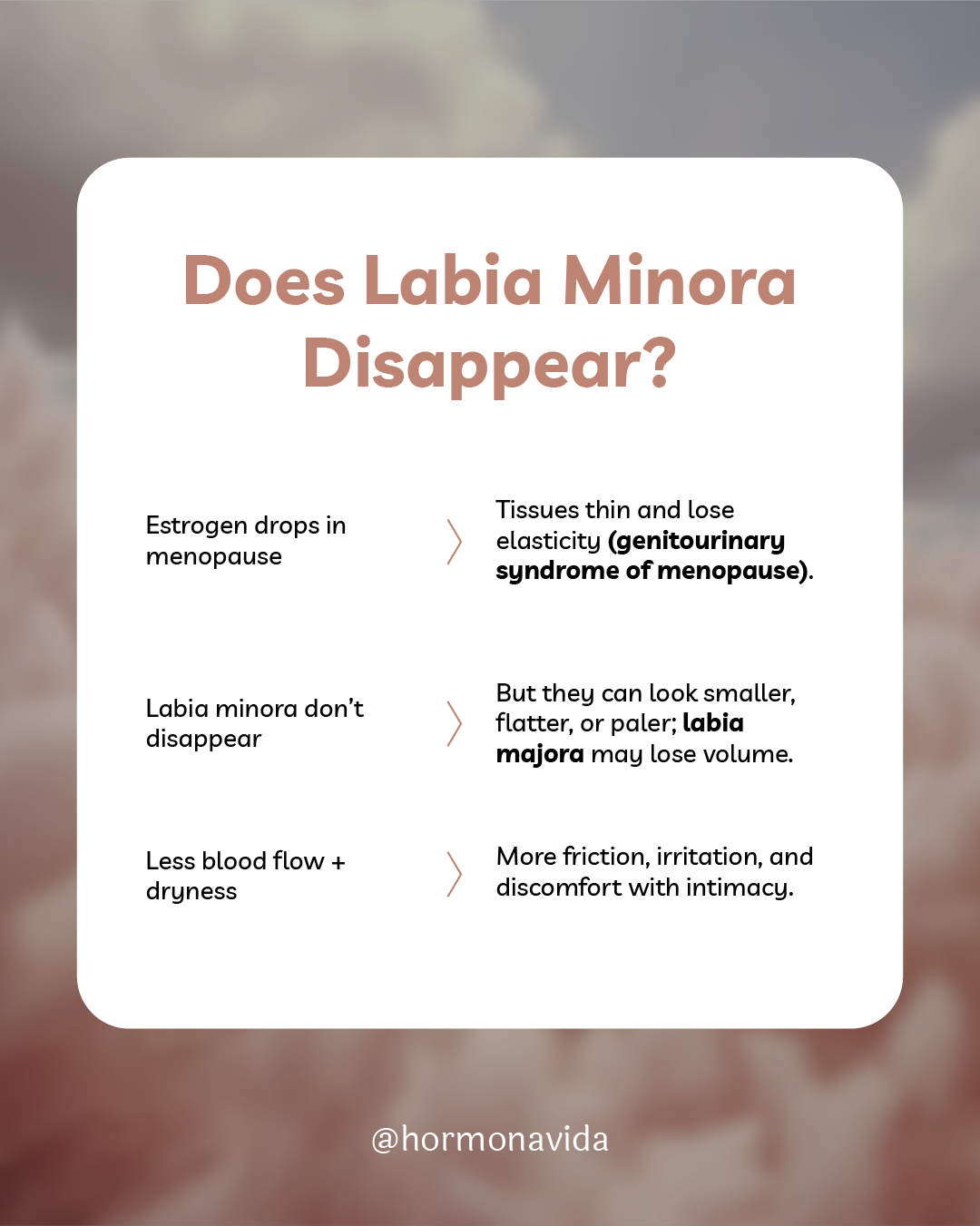 Does Labia Minora Disappear?

Estrogen drops in menopause

Tissues thin and lose elasticity (genitourinary syndrome of menopause).

Labia minora don't disappear

But they can look smaller, flatter, or paler; labia majora may lose volume.

Less blood flow + dryness

More friction, irritation, and discomfort with intimacy.

@hormonavida