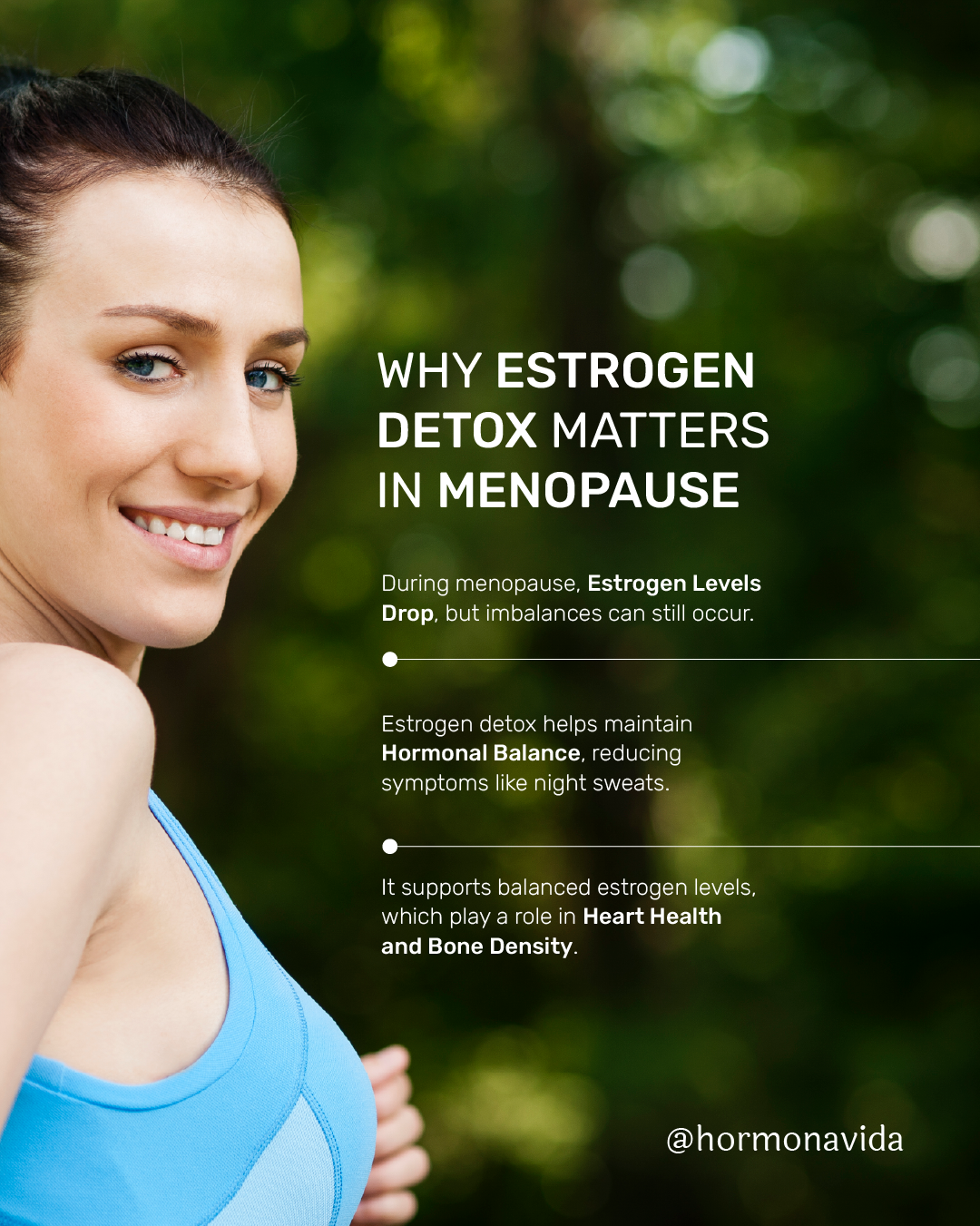 WHY ESTROGEN DETOX MATTERS IN MENOPAUSE

During menopause, Estrogen Levels Drop, but imbalances can still occur.

Estrogen detox helps maintain Hormonal Balance, reducing symptoms like night sweats.

It supports balanced estrogen levels, which play a role in Heart Health and Bone Density.

@hormonavida