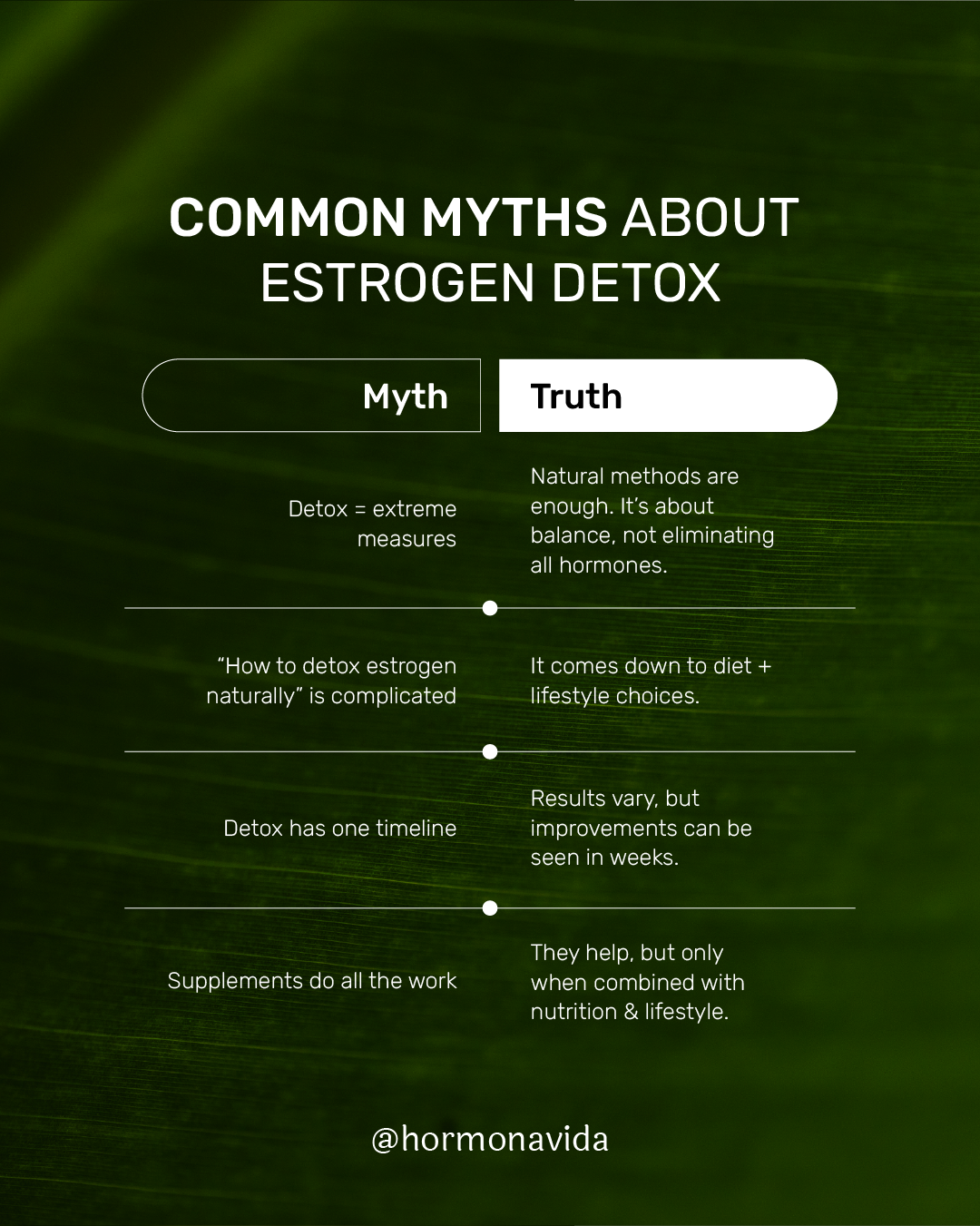 COMMON MYTHS ABOUT ESTROGEN DETOX

| Myth | Truth |
|---|---|
| Detox = extreme measures | Natural methods are enough. It's about balance, not eliminating all hormones. |
| "How to detox estrogen naturally" is complicated | It comes down to diet + lifestyle choices. |
| Detox has one timeline | Results vary, but improvements can be seen in weeks. |
| Supplements do all the work | They help, but only when combined with nutrition & lifestyle. |

@hormonavida