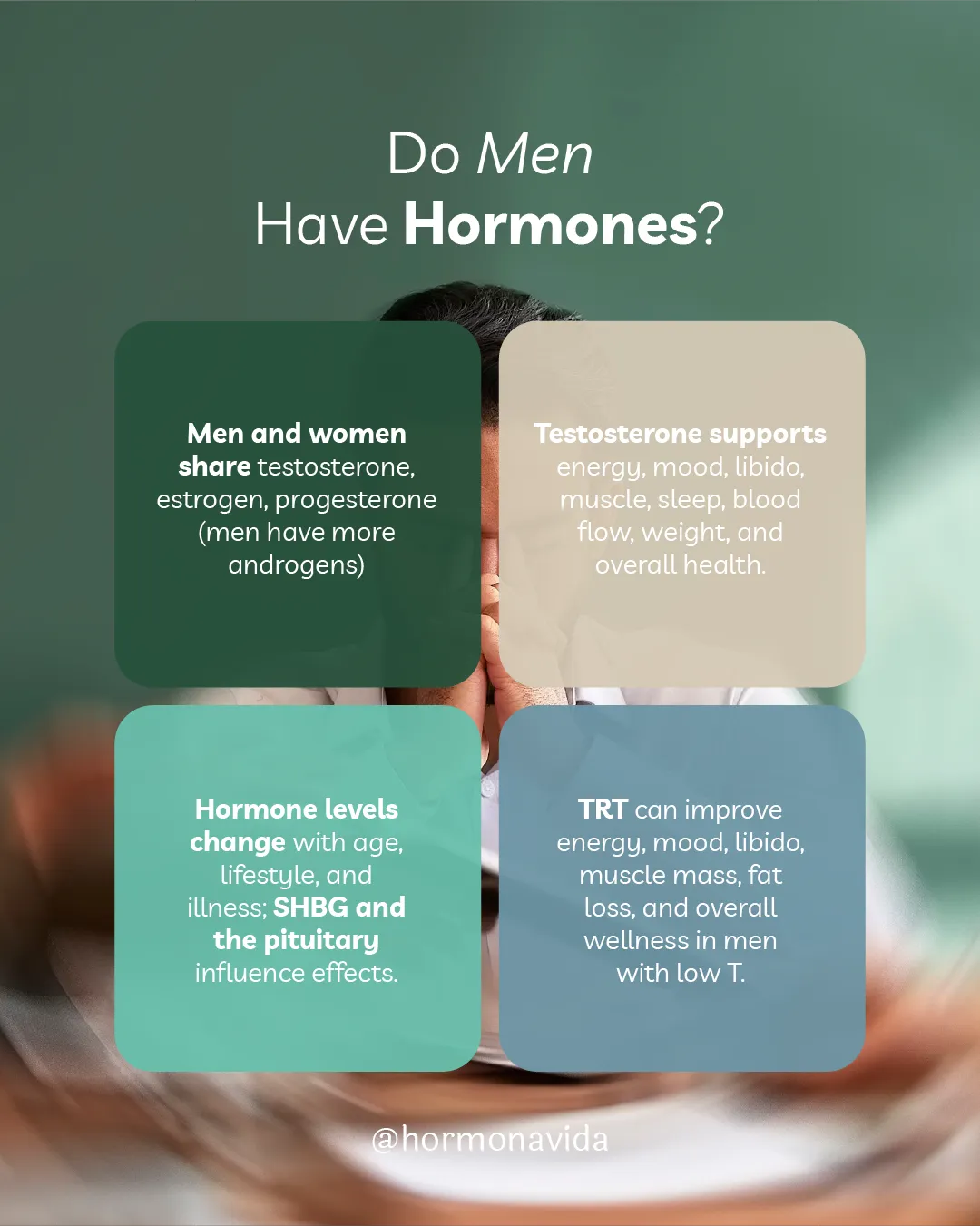 Do Men
Have Hormones?

Men and women share testosterone, estrogen, progesterone (men have more androgens)

Testosterone supports energy, mood, libido, muscle, sleep, blood flow, weight, and overall health.

Hormone levels change with age, lifestyle, and illness; SHBG and the pituitary influence effects.

TRT can improve energy, mood, libido, muscle mass, fat loss, and overall wellness in men with low T.

@hormonavida