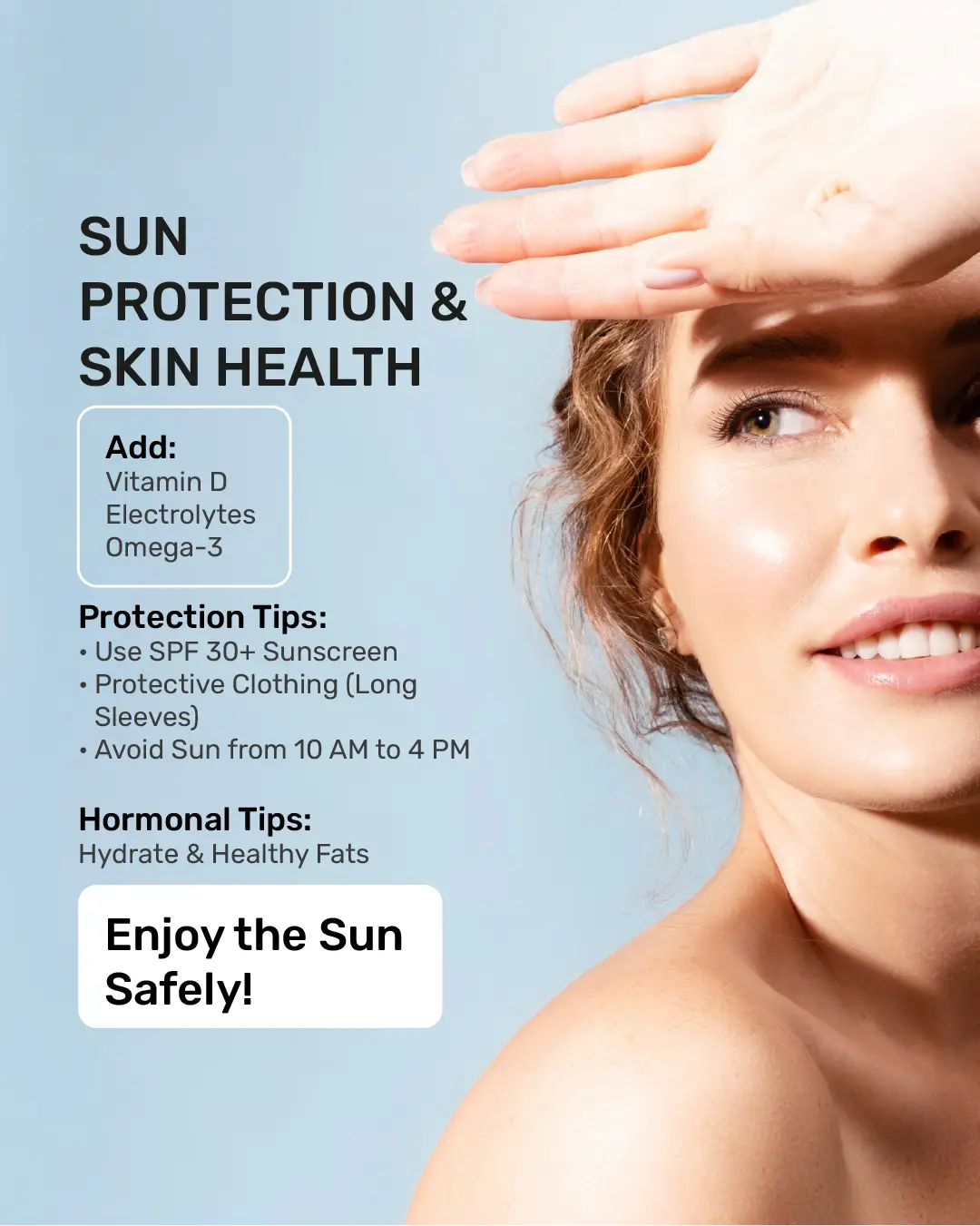 SUN PROTECTION & SKIN HEALTH

Add:
Vitamin D
Electrolytes
Omega-3

Protection Tips:
• Use SPF 30+ Sunscreen
• Protective Clothing (Long Sleeves)
• Avoid Sun from 10 AM to 4 PM

Hormonal Tips:
Hydrate & Healthy Fats

Enjoy the Sun Safely!